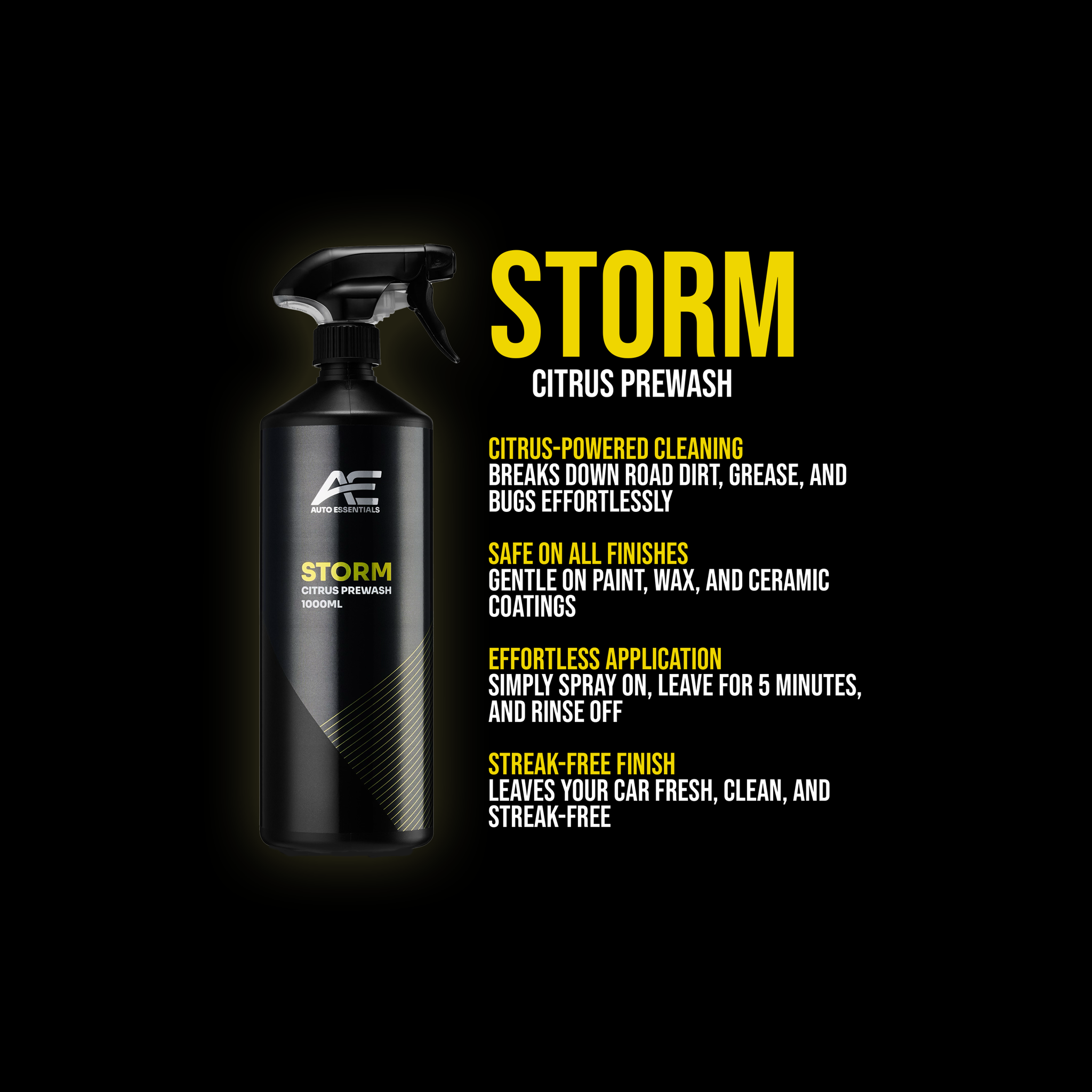 AE
AUTO ESSENTIALS

STORM
CITRUS PREWASH
1000ML

STORM
CITRUS PREWASH

CITRUS-POWERED CLEANING
BREAKS DOWN ROAD DIRT, GREASE, AND BUGS EFFORTLESSLY

SAFE ON ALL FINISHES
GENTLE ON PAINT, WAX, AND CERAMIC COATINGS

EFFORTLESS APPLICATION
SIMPLY SPRAY ON, LEAVE FOR 5 MINUTES, AND RINSE OFF

STREAK-FREE FINISH
LEAVES YOUR CAR FRESH, CLEAN, AND STREAK-FREE