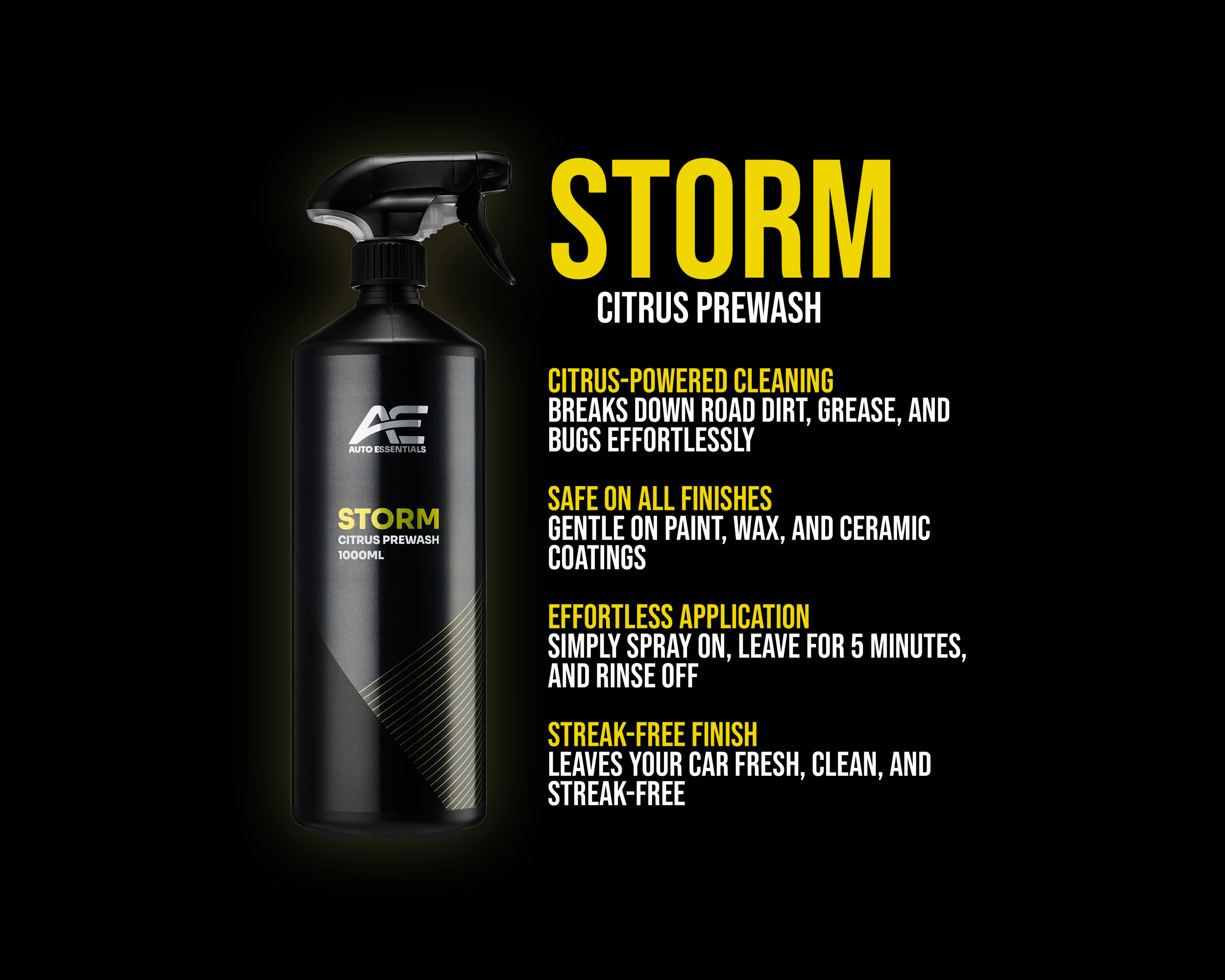 AE
AUTO ESSENTIALS

STORM
CITRUS PREWASH
1000ML

STORM
CITRUS PREWASH

CITRUS-POWERED CLEANING
BREAKS DOWN ROAD DIRT, GREASE, AND BUGS EFFORTLESSLY

SAFE ON ALL FINISHES
GENTLE ON PAINT, WAX, AND CERAMIC COATINGS

EFFORTLESS APPLICATION
SIMPLY SPRAY ON, LEAVE FOR 5 MINUTES, AND RINSE OFF

STREAK-FREE FINISH
LEAVES YOUR CAR FRESH, CLEAN, AND STREAK-FREE